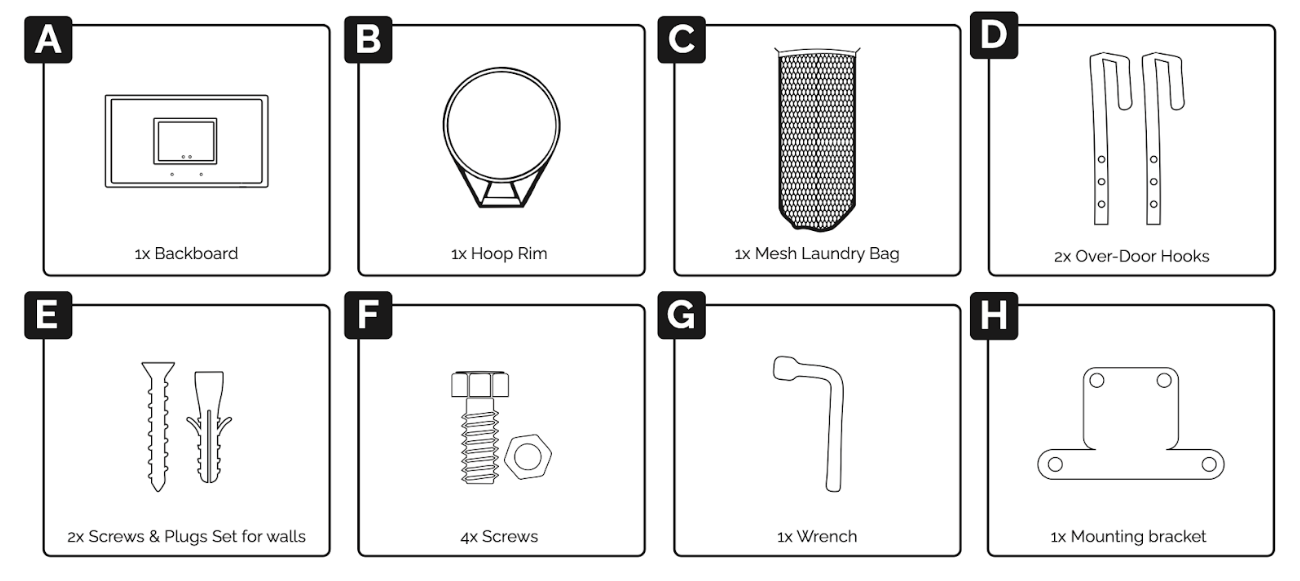 A
1x Backboard

B
1x Hoop Rim

C
1x Mesh Laundry Bag

D
2x Over-Door Hooks

E
2x Screws & Plugs Set for walls

F
4x Screws

G
1x Wrench

H
1x Mounting bracket